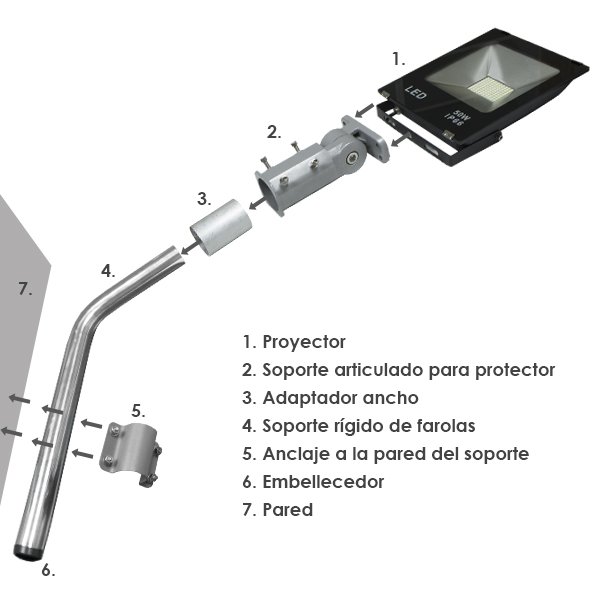 1.

LED

50W
IP66

2.

3.

4.

7.

5.

6.

1. Proyector
2. Soporte articulado para protector
3. Adaptador ancho
4. Soporte rígido de farolas
5. Anclaje a la pared del soporte
6. Embellecedor
7. Pared