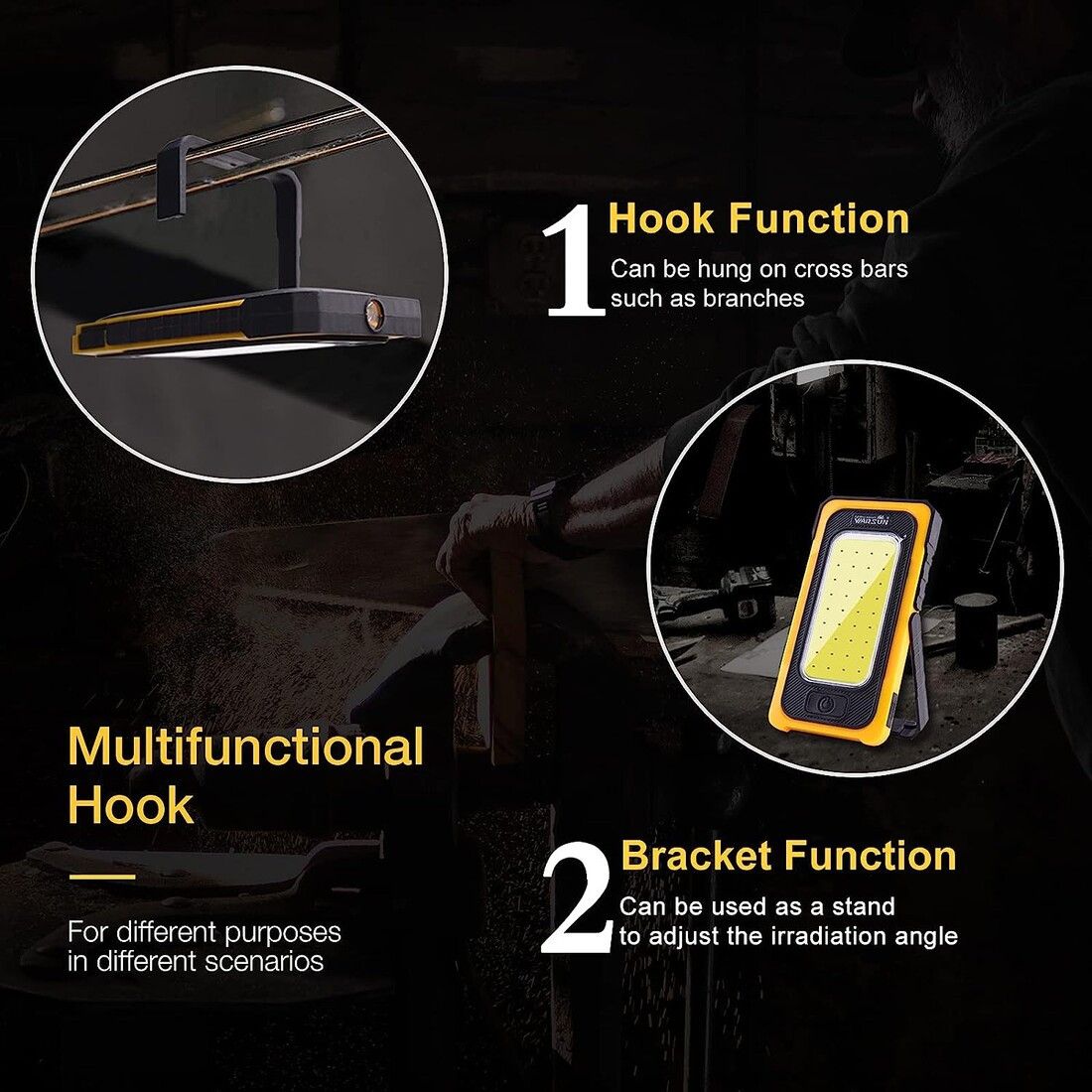 1 Hook Function

Can be hung on cross bars such as branches

WARSUN

Multifunctional Hook

For different purposes in different scenarios

2 Bracket Function

Can be used as a stand to adjust the irradiation angle