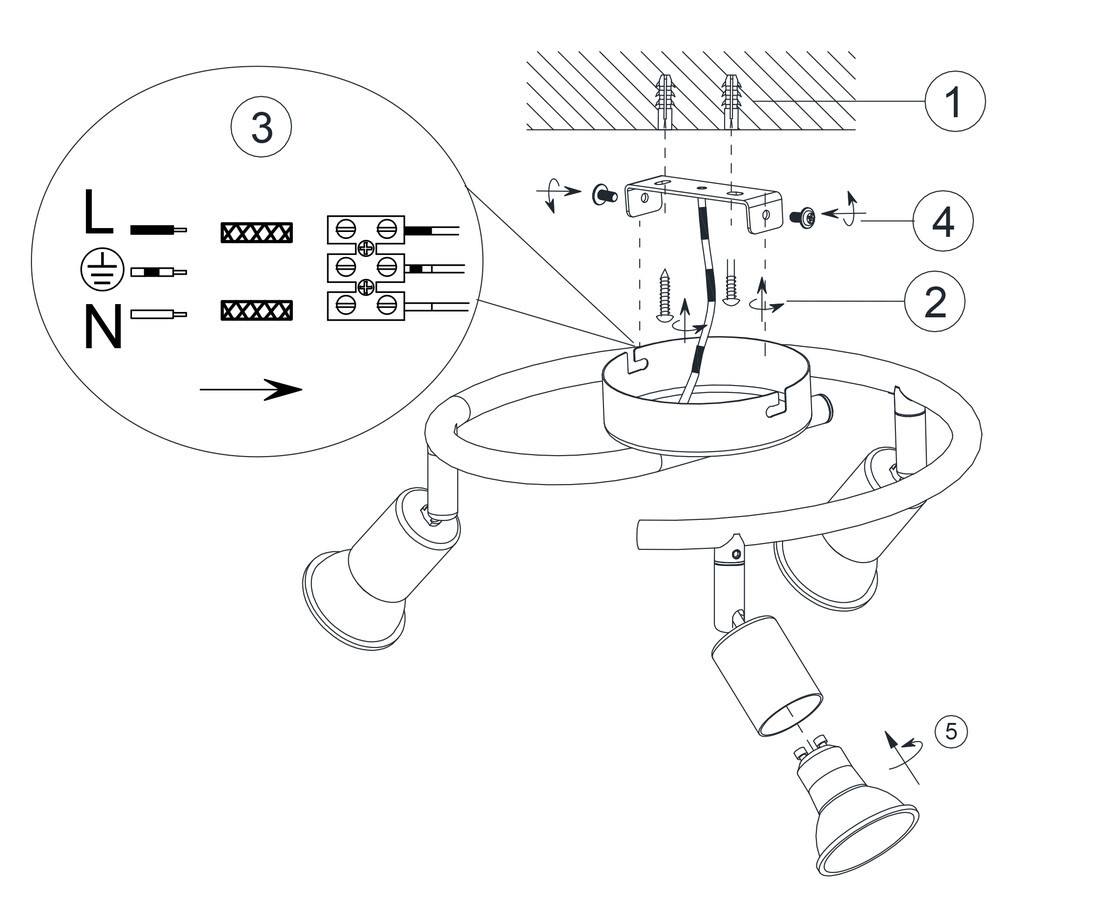 3

L

N

1

4

2

5