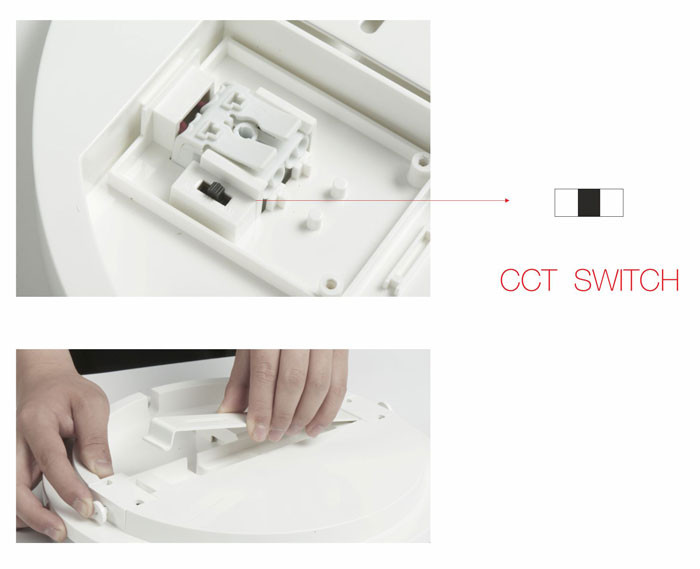 CCT SWITCH